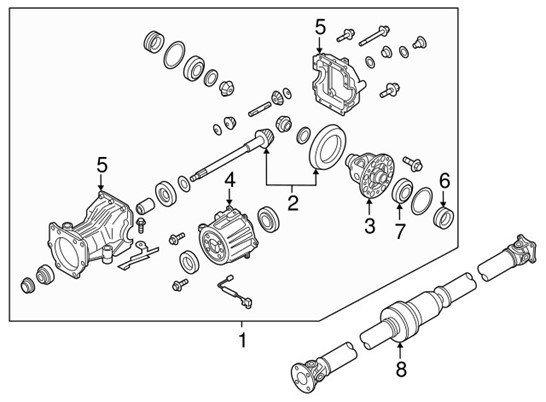 5
5
4
2
3
7
6
1
8